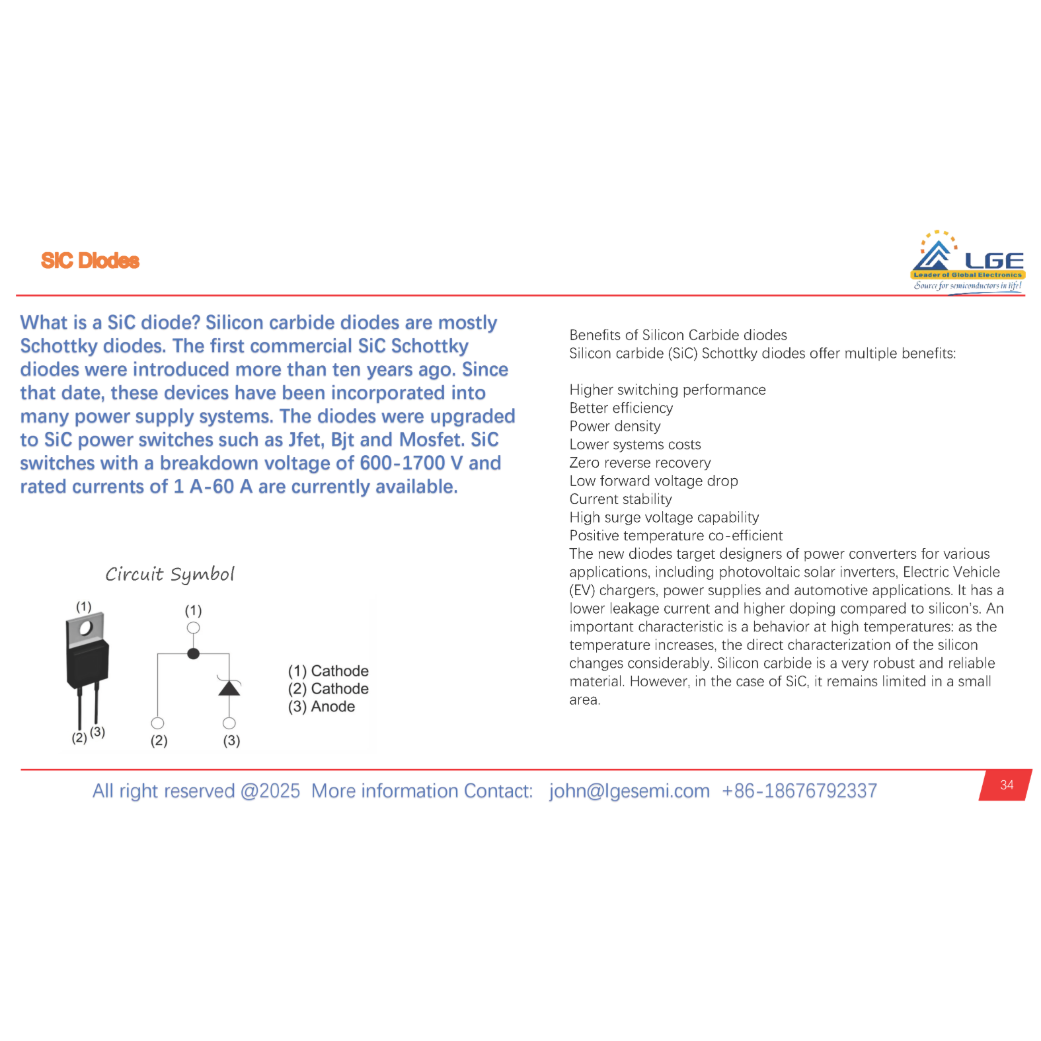 SiC Diodes

LGE
Leader of Global Electronics
Source for semiconductors in life!

What is a SiC diode? Silicon carbide diodes are mostly Schottky diodes. The first commercial SiC Schottky diodes were introduced more than ten years ago. Since that date, these devices have been incorporated into many power supply systems. The diodes were upgraded to SiC power switches such as Jfet, Bjt and Mosfet. SiC switches with a breakdown voltage of 600-1700 V and rated currents of 1 A-60 A are currently available.

Circuit Symbol

(1)
(2) (3)
(1)
(2)
(3)

(1) Cathode
(2) Cathode
(3) Anode

Benefits of Silicon Carbide diodes
Silicon carbide (SiC) Schottky diodes offer multiple benefits:

Higher switching performance
Better efficiency
Power density
Lower systems costs
Zero reverse recovery
Low forward voltage drop
Current stability
High surge voltage capability
Positive temperature co-efficient
The new diodes target designers of power converters for various applications, including photovoltaic solar inverters, Electric Vehicle (EV) chargers, power supplies and automotive applications. It has a lower leakage current and higher doping compared to silicon's. An important characteristic is a behavior at high temperatures: as the temperature increases, the direct characterization of the silicon changes considerably. Silicon carbide is a very robust and reliable material. However, in the case of SiC, it remains limited in a small area.

All right reserved @2025 More information Contact: john@lgesemi.com +86-18676792337

34