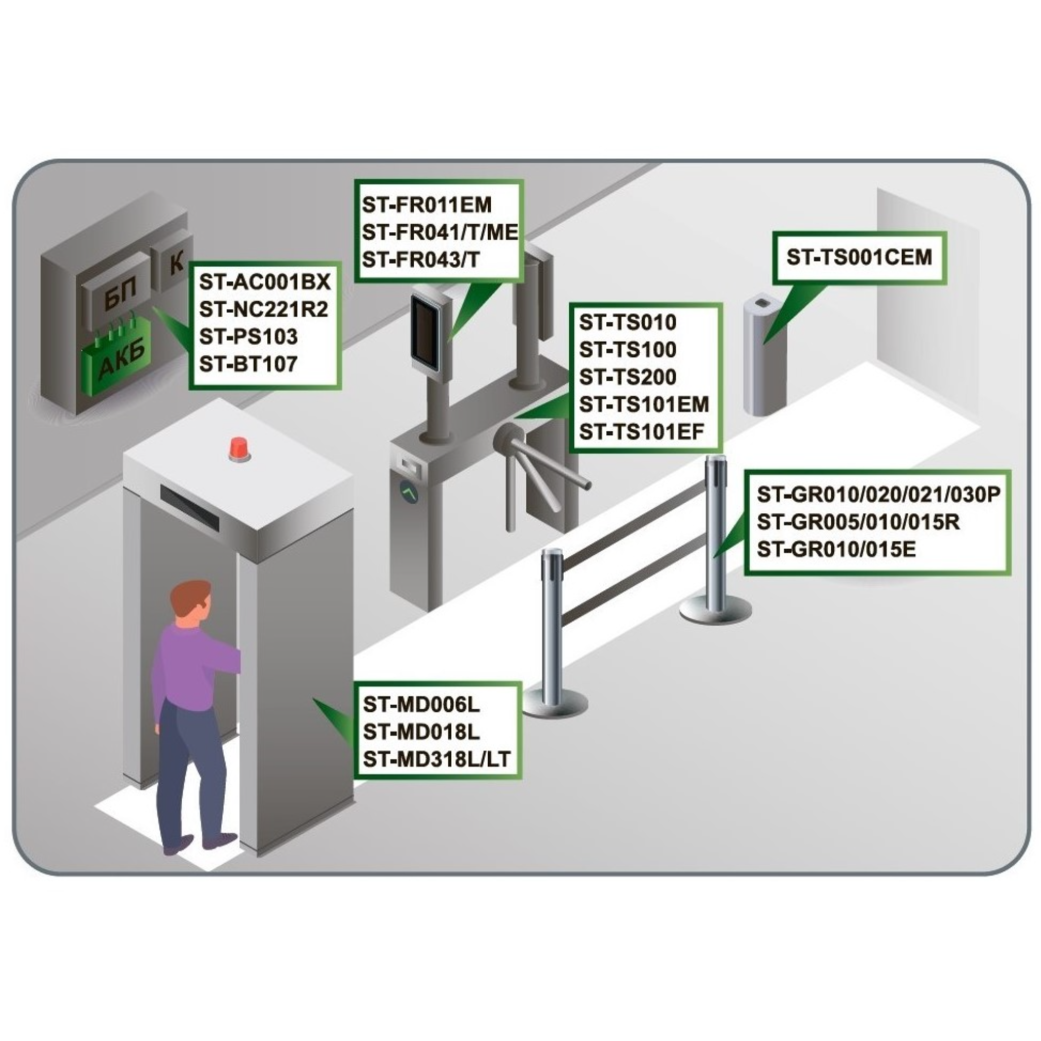 БП
К
АКБ

ST-AC001BX
ST-NC221R2
ST-PS103
ST-BT107

ST-FR011EM
ST-FR041/T/ME
ST-FR043/T

ST-TS001CEM

ST-TS010
ST-TS100
ST-TS200
ST-TS101EM
ST-TS101EF

ST-GR010/020/021/030P
ST-GR005/010/015R
ST-GR010/015E

ST-MD006L
ST-MD018L
ST-MD318L/LT